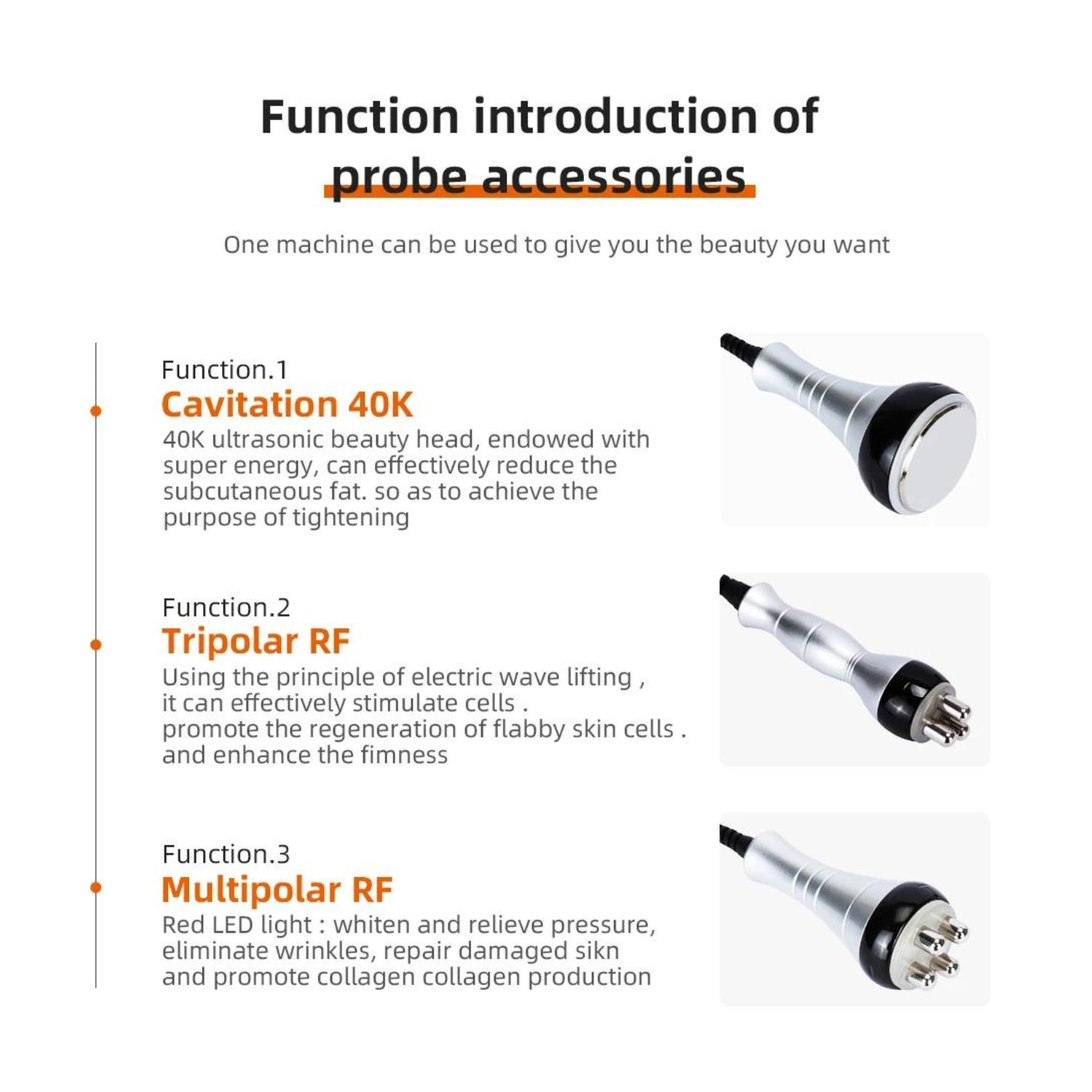 Function introduction of probe accessories

One machine can be used to give you the beauty you want

Function.1
Cavitation 40K
40K ultrasonic beauty head, endowed with super energy, can effectively reduce the subcutaneous fat. so as to achieve the purpose of tightening

Function.2
Tripolar RF
Using the principle of electric wave lifting , it can effectively stimulate cells . promote the regeneration of flabby skin cells . and enhance the fimness

Function.3
Multipolar RF
Red LED light : whiten and relieve pressure, eliminate wrinkles, repair damaged sikn and promote collagen collagen production