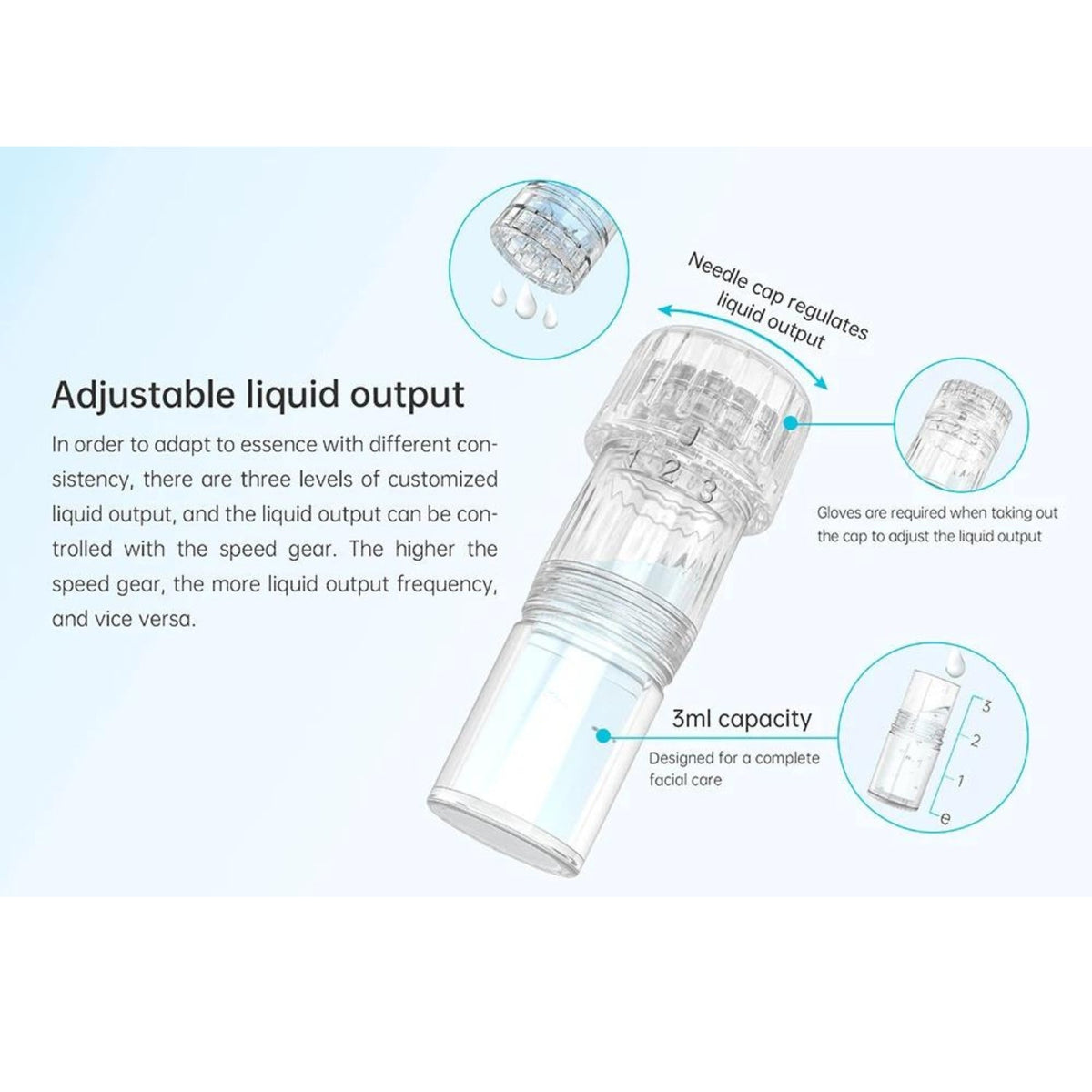 Adjustable liquid output

In order to adapt to essence with different consistency, there are three levels of customized liquid output, and the liquid output can be controlled with the speed gear. The higher the speed gear, the more liquid output frequency, and vice versa.

Needle cap regulates liquid output

1 2 3

Gloves are required when taking out the cap to adjust the liquid output

3ml capacity

Designed for a complete facial care

3
2
1
e